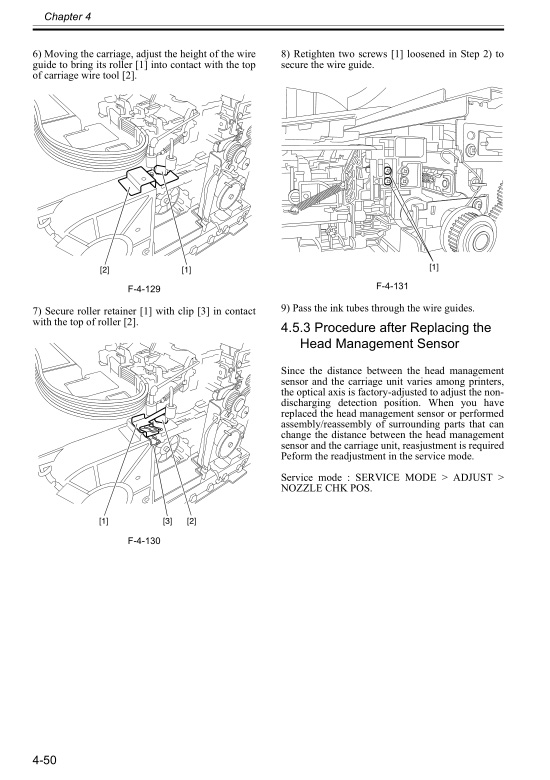 Chapter 4

6) Moving the carriage, adjust the height of the wire guide to bring its roller [1] into contact with the top of carriage wire tool [2].

[2]

[1]

F-4-129

7) Secure roller retainer [1] with clip [3] in contact with the top of roller [2].

[1]

[3]

[2]

F-4-130

8) Retighten two screws [1] loosened in Step 2) to secure the wire guide.

[1]

F-4-131

9) Pass the ink tubes through the wire guides.

4.5.3 Procedure after Replacing the Head Management Sensor

Since the distance between the head management sensor and the carriage unit varies among printers, the optical axis is factory-adjusted to adjust the non-discharging detection position. When you have replaced the head management sensor or performed assembly/reassembly of surrounding parts that can change the distance between the head management sensor and the carriage unit, reasjustment is required Peform the readjustment in the service mode.

Service mode : SERVICE MODE > ADJUST > NOZZLE CHK POS.

4-50